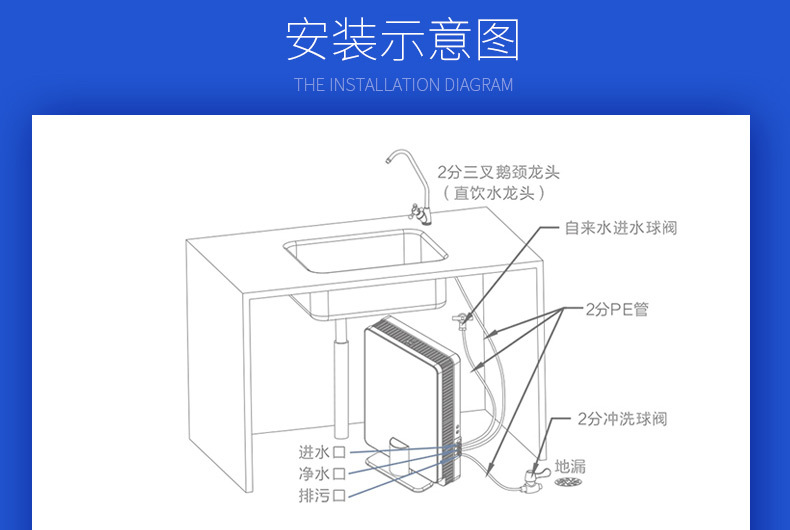 安装示意图
THE INSTALLATION DIAGRAM

2分三叉鹅颈龙头
（直饮水龙头）

自来水进水球阀

2分PE管

2分冲洗球阀

地漏

进水口
净水口
排污口